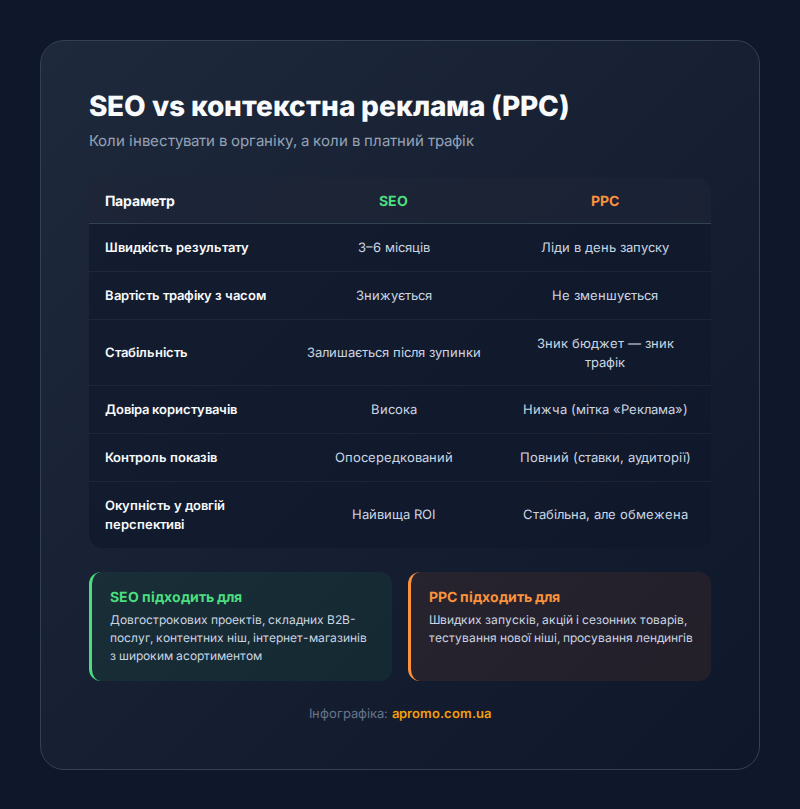 SEO vs контекстна реклама (PPC)

Коли інвестувати в органіку, а коли в платний трафік

| Параметр | SEO | PPC |
|---|---|---|
| Швидкість результату | 3–6 місяців | Ліди в день запуску |
| Вартість трафіку з часом | Знижується | Не зменшується |
| Стабільність | Залишається після зупинки | Зник бюджет — зник трафік |
| Довіра користувачів | Висока | Нижча (мітка «Реклама») |
| Контроль показів | Опосередкований | Повний (ставки, аудиторії) |
| Окупність у довгій перспективі | Найвища ROI | Стабільна, але обмежена |

SEO підходить для

Довгострокових проектів, складних B2B-послуг, контентних ніш, інтернет-магазинів з широким асортиментом

PPC підходить для

Швидких запусків, акцій і сезонних товарів, тестування нової ніші, просування лендингів

Інфографіка: apromo.com.ua